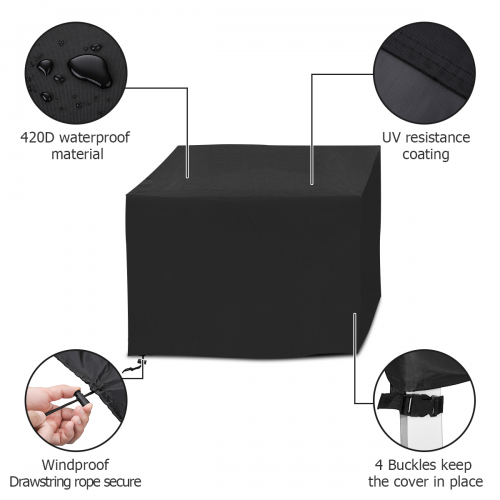 420D waterproof material

UV resistance coating

Windproof Drawstring rope secure

4 Buckles keep the cover in place